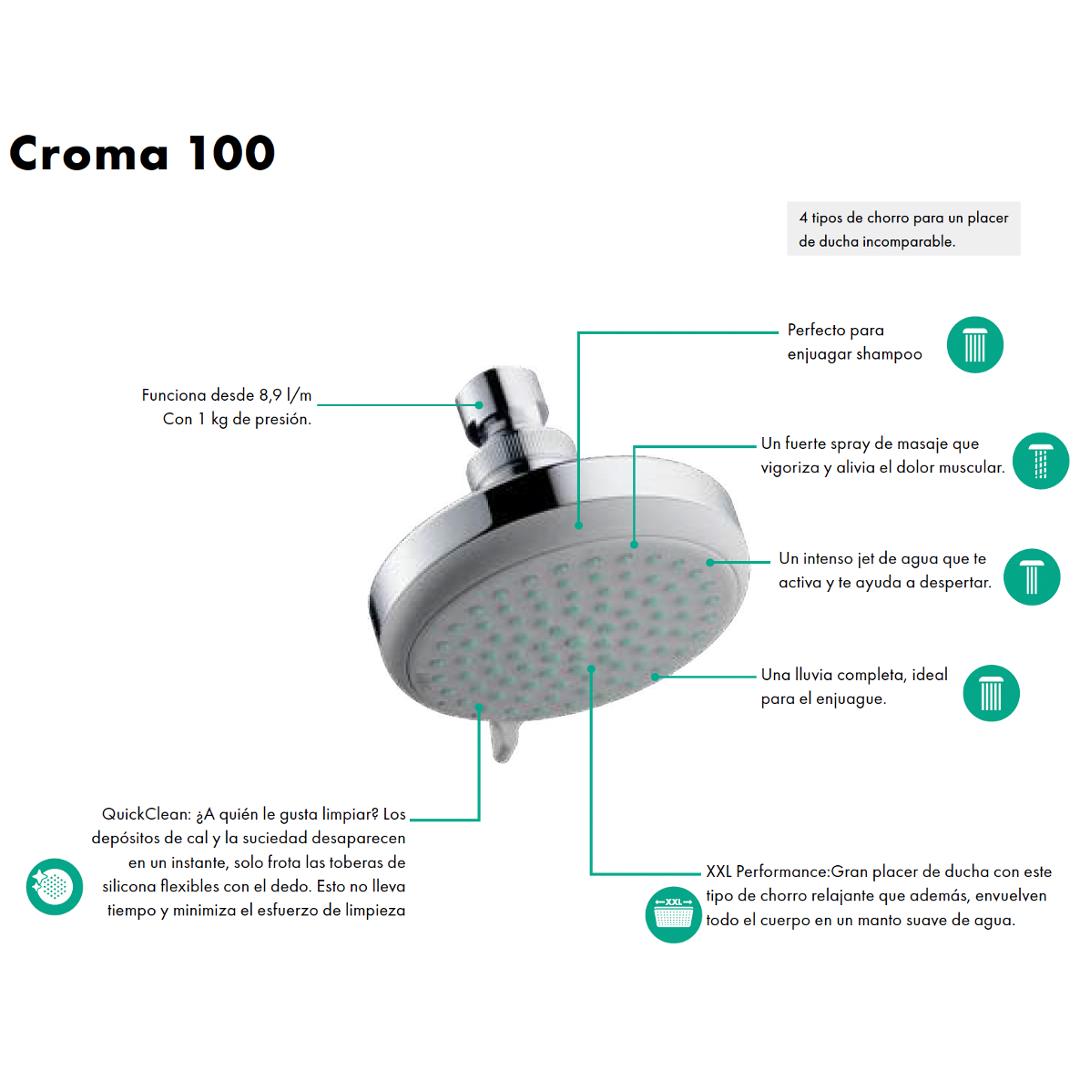 Croma 100

4 tipos de chorro para un placer de ducha incomparable.

Funciona desde 8,9 l/m
Con 1 kg de presión.

Perfecto para enjuagar shampoo

Un fuerte spray de masaje que vigoriza y alivia el dolor muscular.

Un intenso jet de agua que te activa y te ayuda a despertar.

Una lluvia completa, ideal para el enjuague.

QuickClean: ¿A quién le gusta limpiar? Los depósitos de cal y la suciedad desaparecen en un instante, solo frota las toberas de silicona flexibles con el dedo. Esto no lleva tiempo y minimiza el esfuerzo de limpieza

XXL

XXL Performance:Gran placer de ducha con este tipo de chorro relajante que además, envuelven todo el cuerpo en un manto suave de agua.