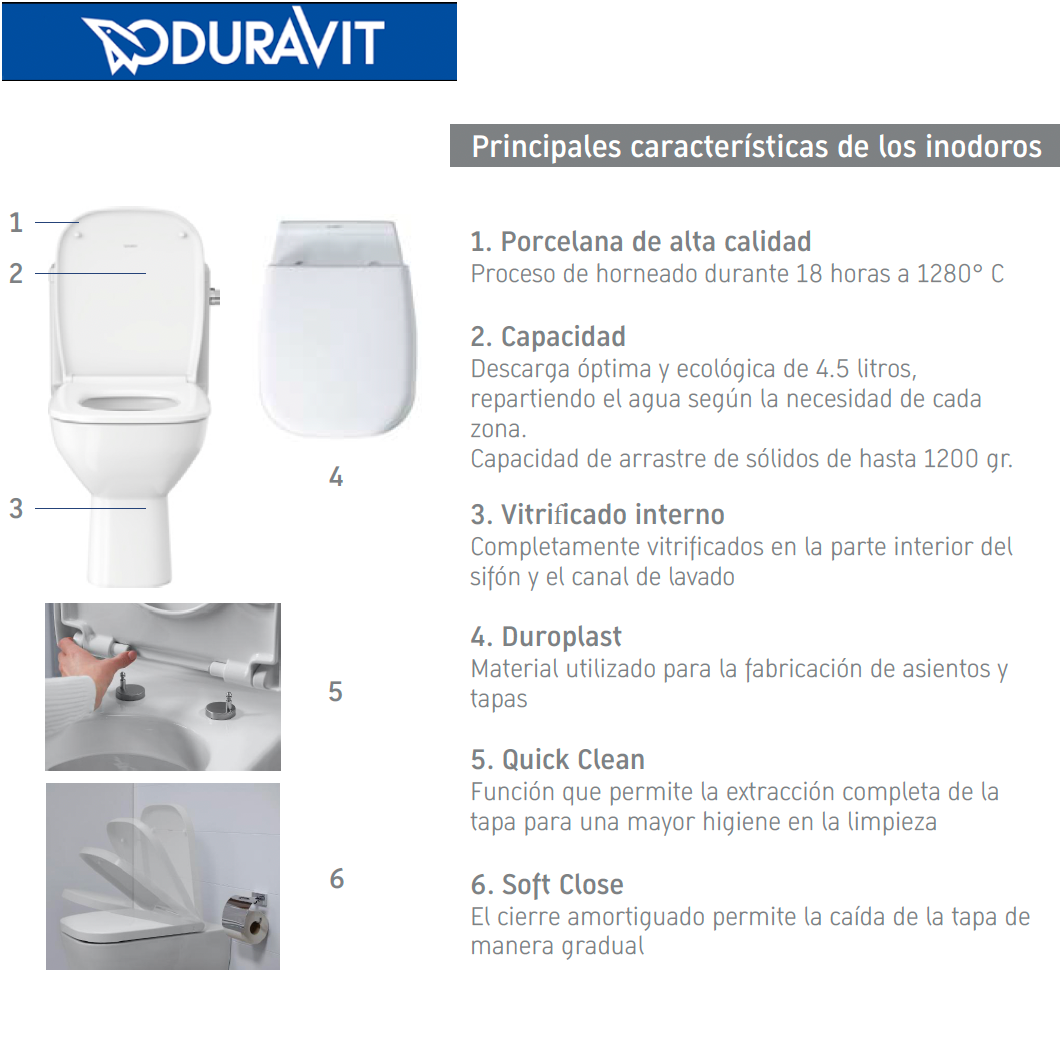 DURAVIT

Principales características de los inodoros

1

2

3

4

5

6

1. Porcelana de alta calidad
Proceso de horneado durante 18 horas a 1280° C

2. Capacidad
Descarga óptima y ecológica de 4.5 litros, repartiendo el agua según la necesidad de cada zona.
Capacidad de arrastre de sólidos de hasta 1200 gr.

3. Vitrificado interno
Completamente vitrificados en la parte interior del sifón y el canal de lavado

4. Duroplast
Material utilizado para la fabricación de asientos y tapas

5. Quick Clean
Función que permite la extracción completa de la tapa para una mayor higiene en la limpieza

6. Soft Close
El cierre amortiguado permite la caída de la tapa de manera gradual