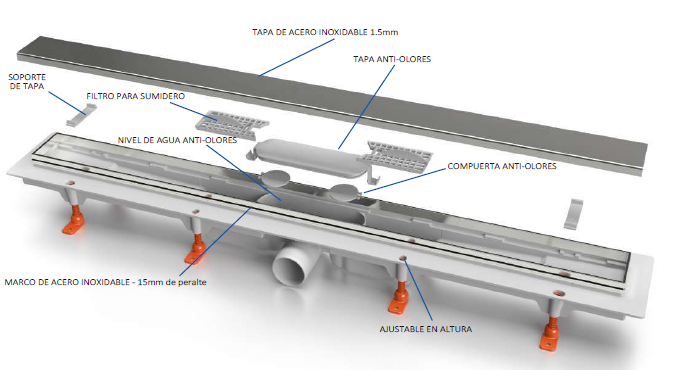 TAPA DE ACERO INOXIDABLE 1.5mm

TAPA ANTI-OLORES

SOPORTE DE TAPA

FILTRO PARA SUMIDERO

NIVEL DE AGUA ANTI-OLORES

COMPUERTA ANTI-OLORES

MARCO DE ACERO INOXIDABLE - 15mm de peralte

AJUSTABLE EN ALTURA