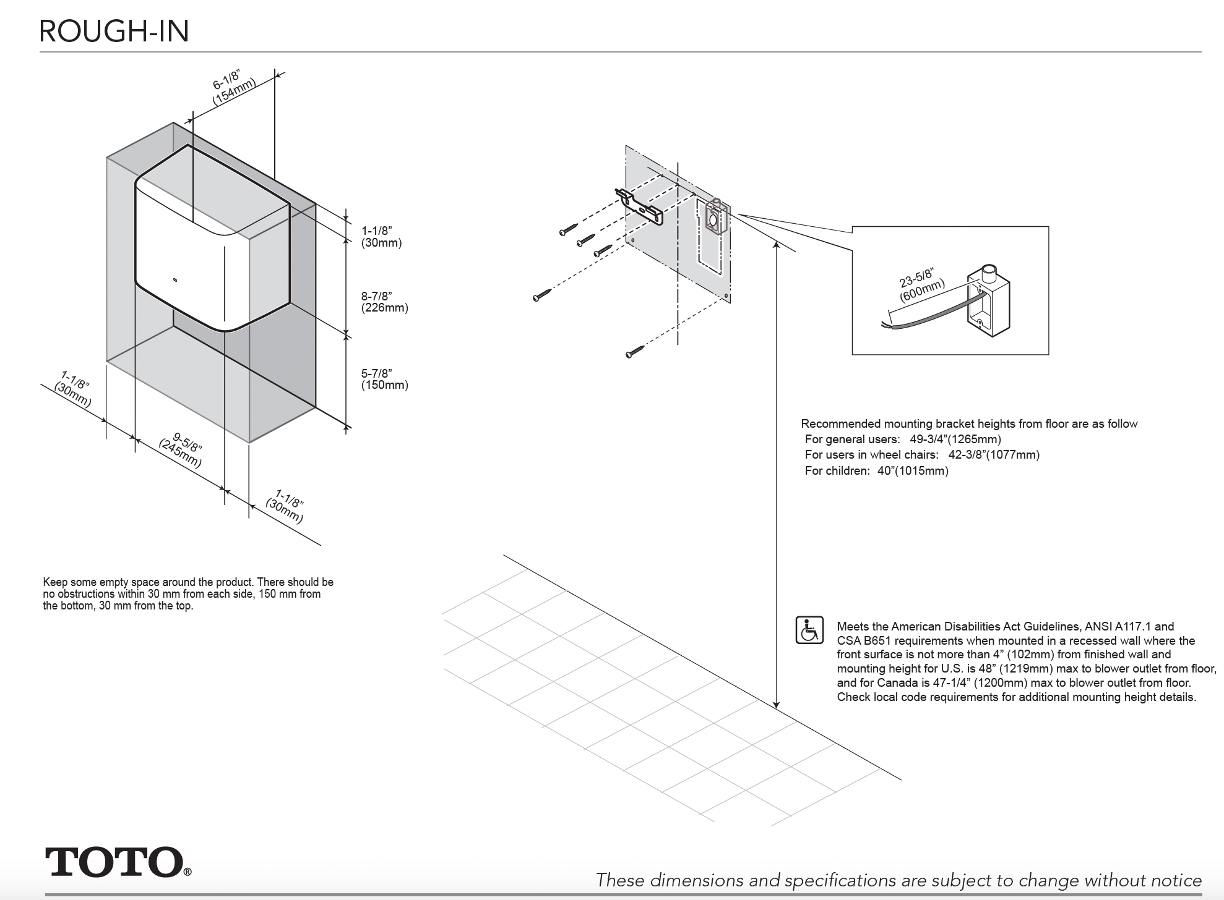 ROUGH-IN

6-1/8"
(154mm)

1-1/8"
(30mm)

8-7/8"
(226mm)

5-7/8"
(150mm)

1-1/8"
(30mm)

9-5/8"
(245mm)

1-1/8"
(30mm)

Keep some empty space around the product. There should be no obstructions within 30 mm from each side, 150 mm from the bottom, 30 mm from the top.

23-5/8"
(600mm)

Recommended mounting bracket heights from floor are as follow
For general users: 49-3/4"(1265mm)
For users in wheel chairs: 42-3/8"(1077mm)
For children: 40"(1015mm)

Meets the American Disabilities Act Guidelines, ANSI A117.1 and CSA B651 requirements when mounted in a recessed wall where the front surface is not more than 4" (102mm) from finished wall and mounting height for U.S. is 48" (1219mm) max to blower outlet from floor, and for Canada is 47-1/4" (1200mm) max to blower outlet from floor. Check local code requirements for additional mounting height details.

TOTO®

These dimensions and specifications are subject to change without notice